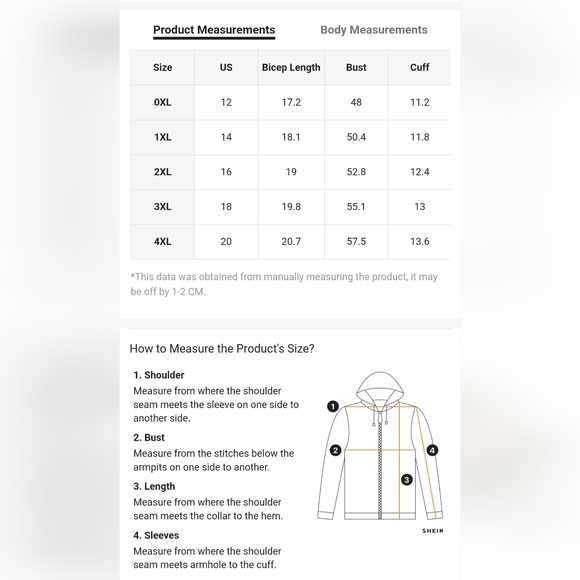 Product Measurements Body Measurements

| Size | US | Bicep Length | Bust | Cuff |
|---|---|---|---|---|
| 0XL | 12 | 17.2 | 48 | 11.2 |
| 1XL | 14 | 18.1 | 50.4 | 11.8 |
| 2XL | 16 | 19 | 52.8 | 12.4 |
| 3XL | 18 | 19.8 | 55.1 | 13 |
| 4XL | 20 | 20.7 | 57.5 | 13.6 |

*This data was obtained from manually measuring the product, it may be off by 1-2 CM.

How to Measure the Product's Size?

1. Shoulder
Measure from where the shoulder seam meets the sleeve on one side to another side.

2. Bust
Measure from the stitches below the armpits on one side to another.

3. Length
Measure from where the shoulder seam meets the collar to the hem.

4. Sleeves
Measure from where the shoulder seam meets armhole to the cuff.

1
2
3
4
SHEIN